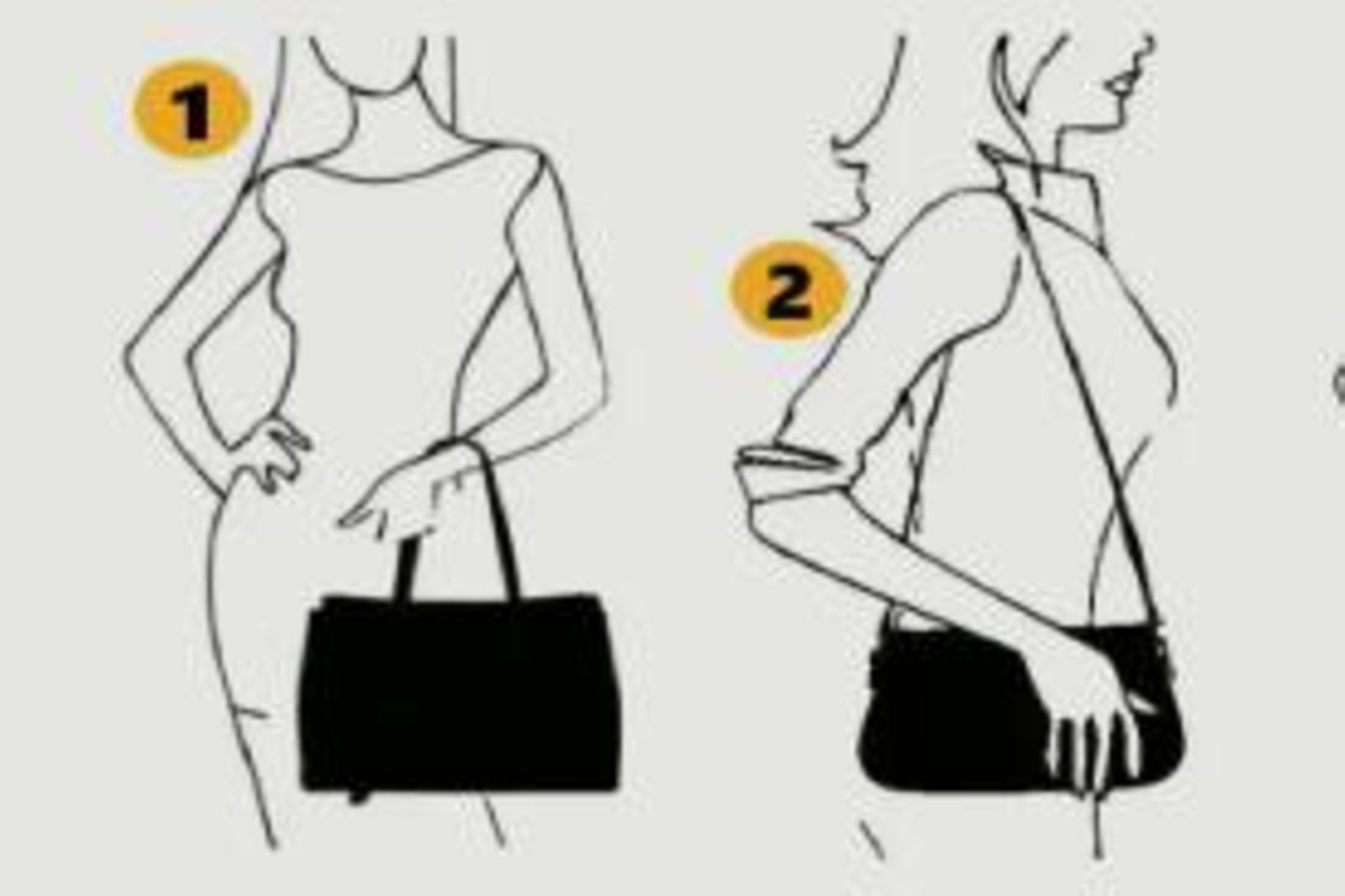 1

2