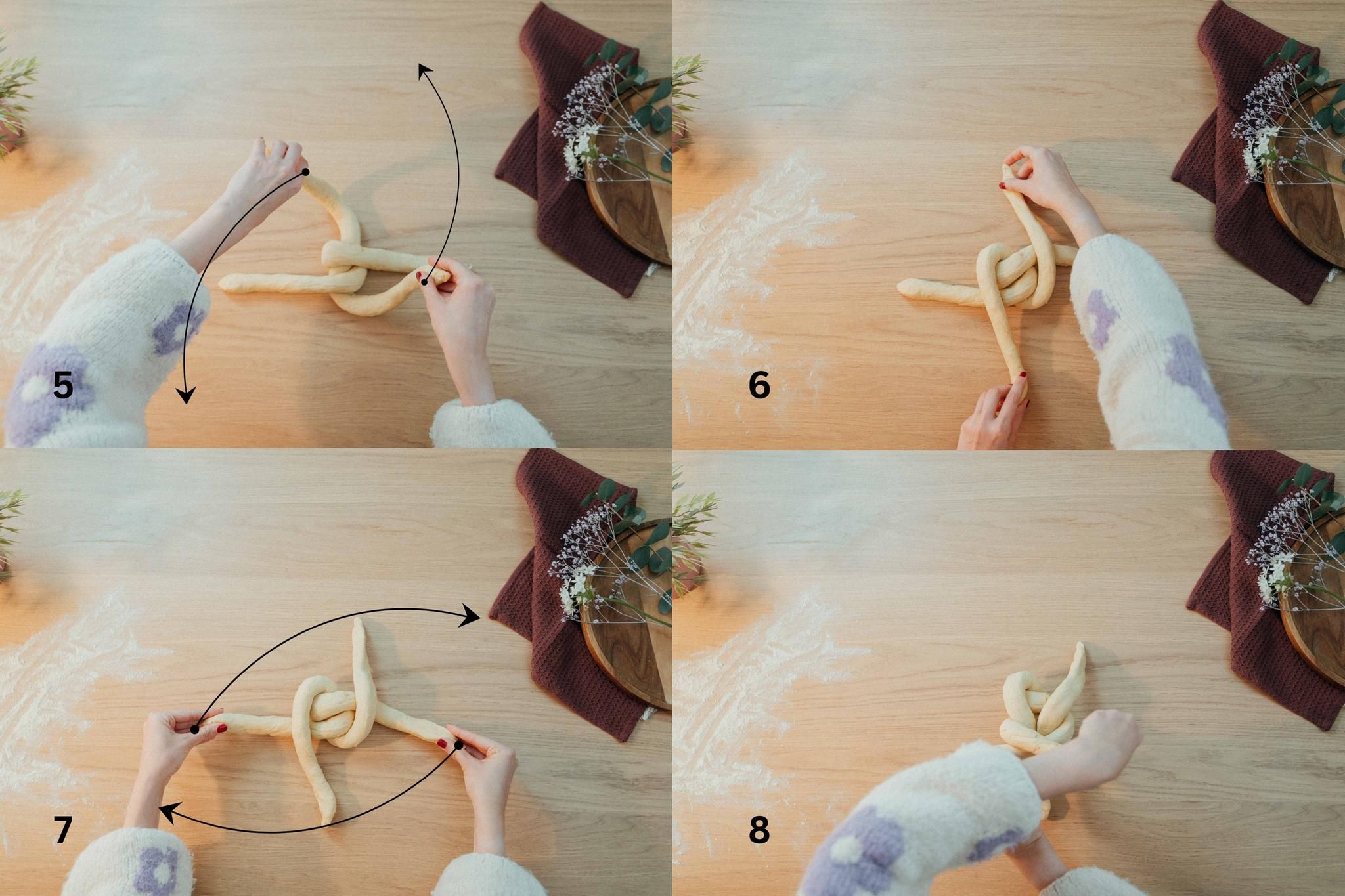 5

6

7

8