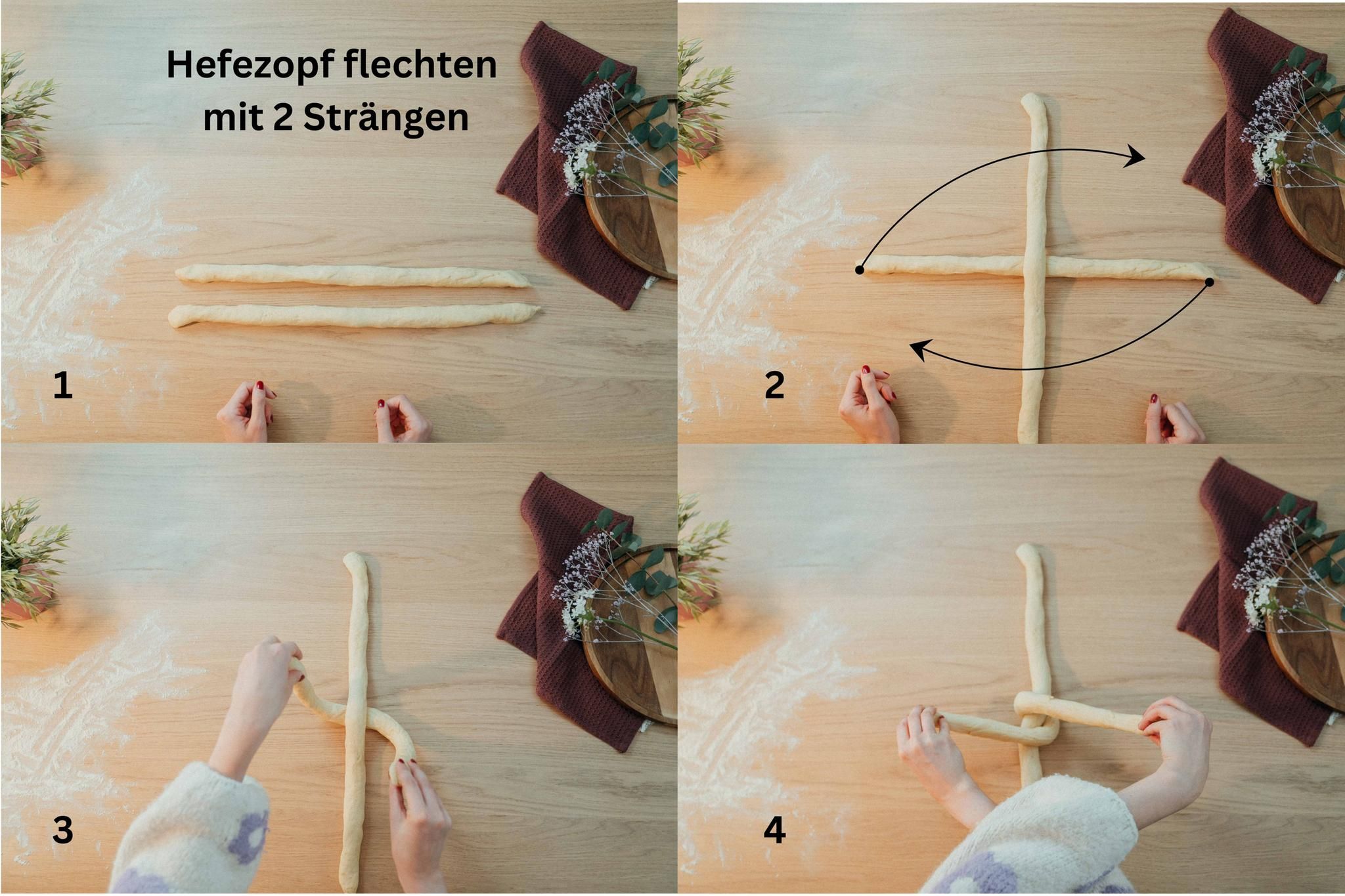 Hefezopf flechten mit 2 Strängen

1

2

3

4