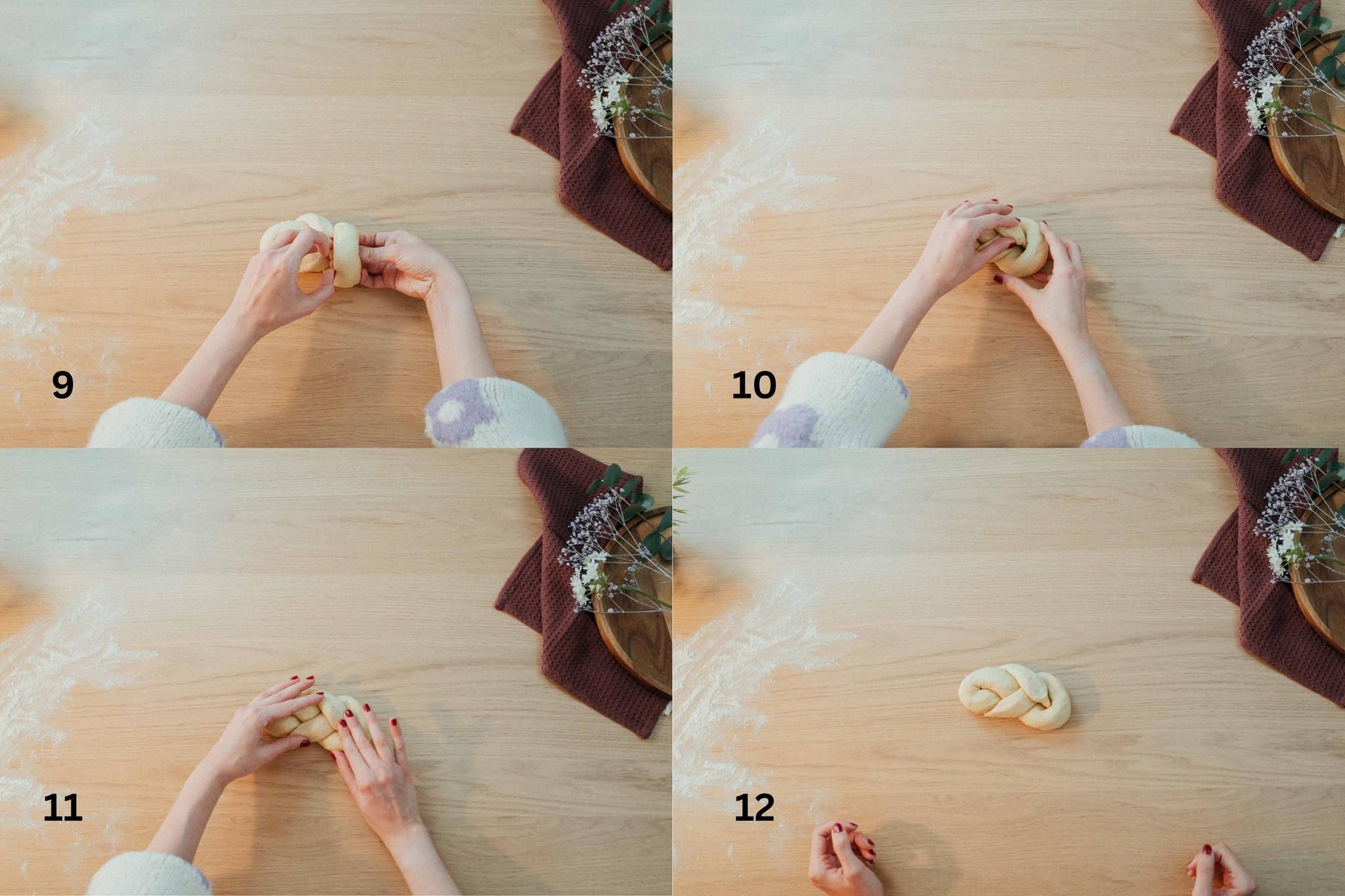 9

10

11

12