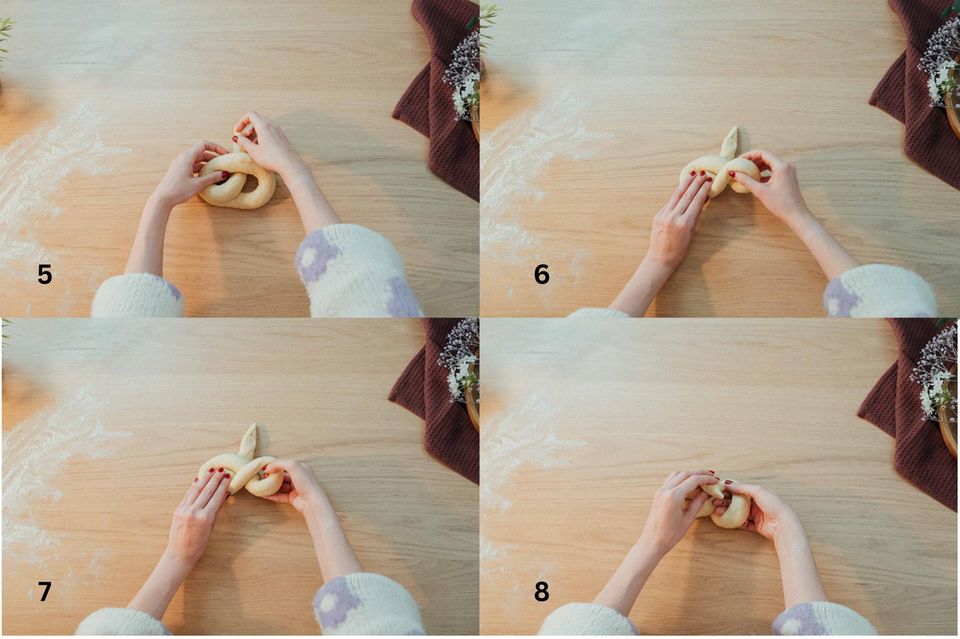 5

6

7

8