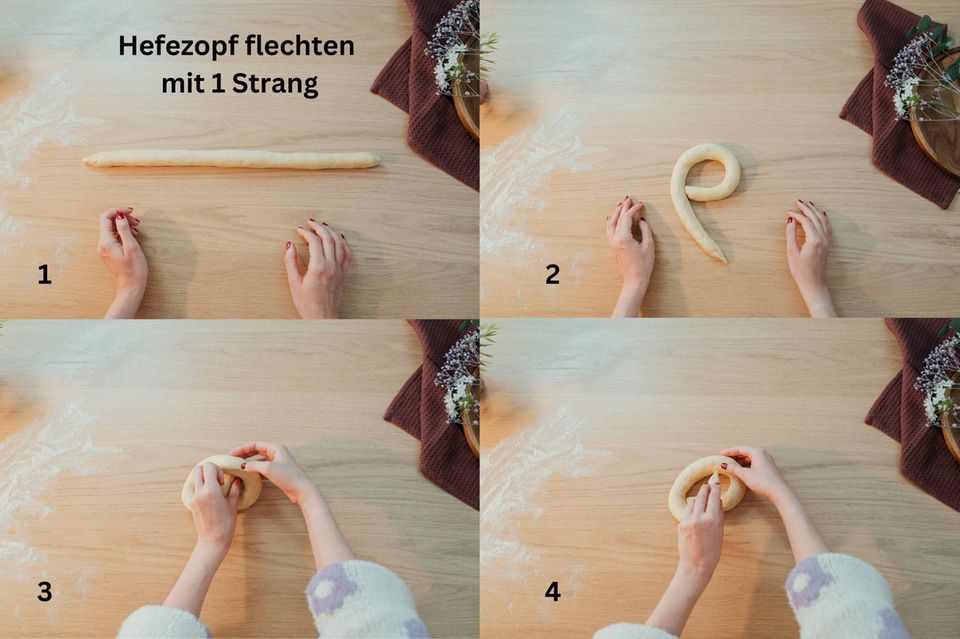 Hefezopf flechten mit 1 Strang

1

2

3

4