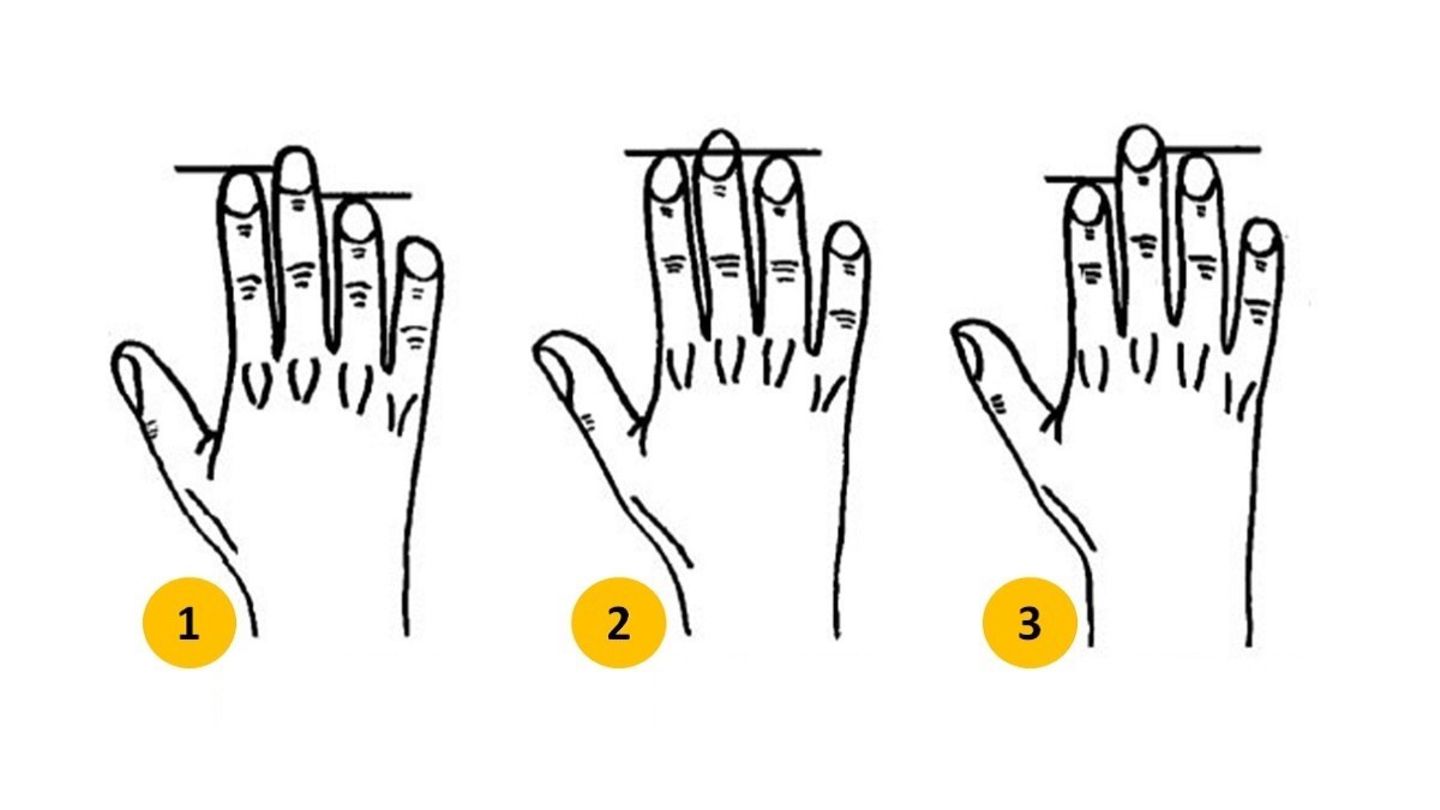 1

2

3